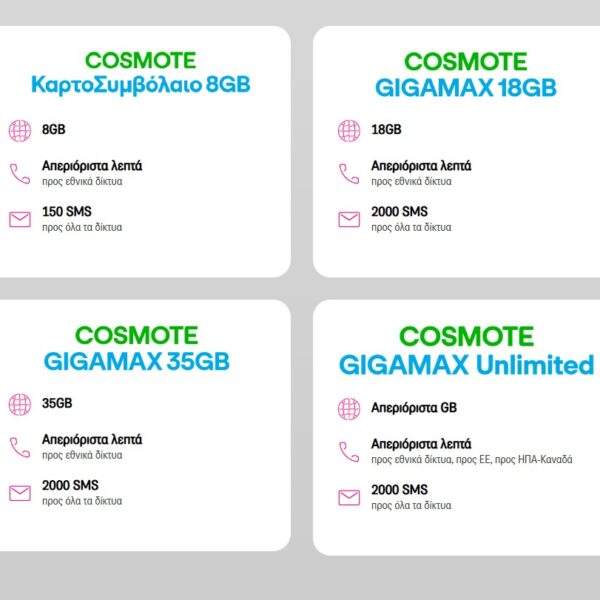 COSMOTE
ΚαρτοΣυμβόλαιο 8GB

8GB

Απεριόριστα λεπτά
προς εθνικά δίκτυα

150 SMS
προς όλα τα δίκτυα

COSMOTE
GIGAMAX 18GB

18GB

Απεριόριστα λεπτά
προς εθνικά δίκτυα

2000 SMS
προς όλα τα δίκτυα

COSMOTE
GIGAMAX 35GB

35GB

Απεριόριστα λεπτά
προς εθνικά δίκτυα

2000 SMS
προς όλα τα δίκτυα

COSMOTE
GIGAMAX Unlimited

Απεριόριστα GB

Απεριόριστα λεπτά
προς εθνικά δίκτυα, προς ΕΕ, προς ΗΠΑ-Καναδά

2000 SMS
προς όλα τα δίκτυα